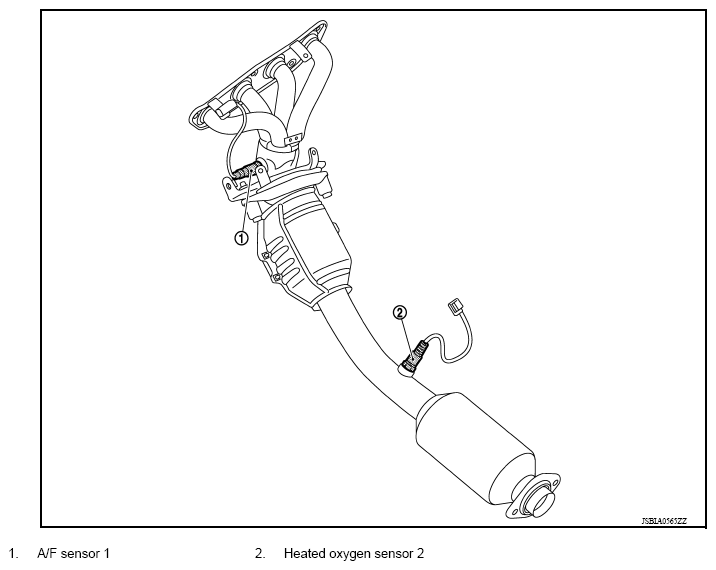 ①

②

JSBIA0565ZZ

1. A/F sensor 1

2. Heated oxygen sensor 2