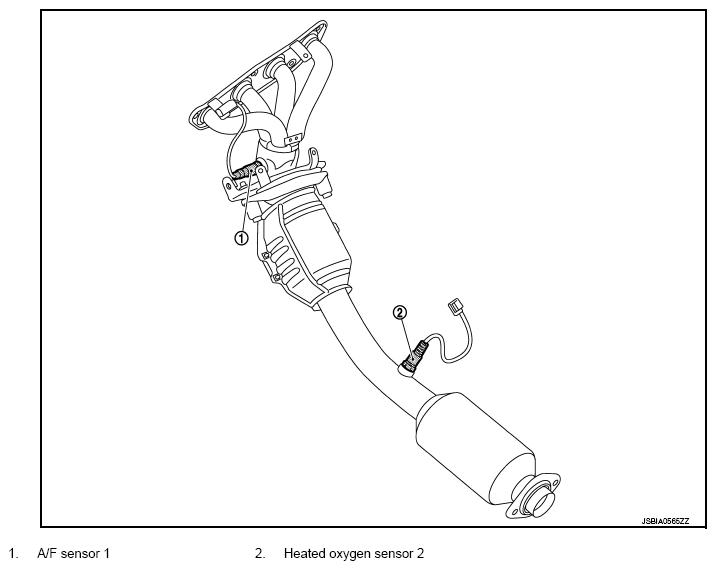 ①

②

JSBIA0565ZZ

1. A/F sensor 1

2. Heated oxygen sensor 2