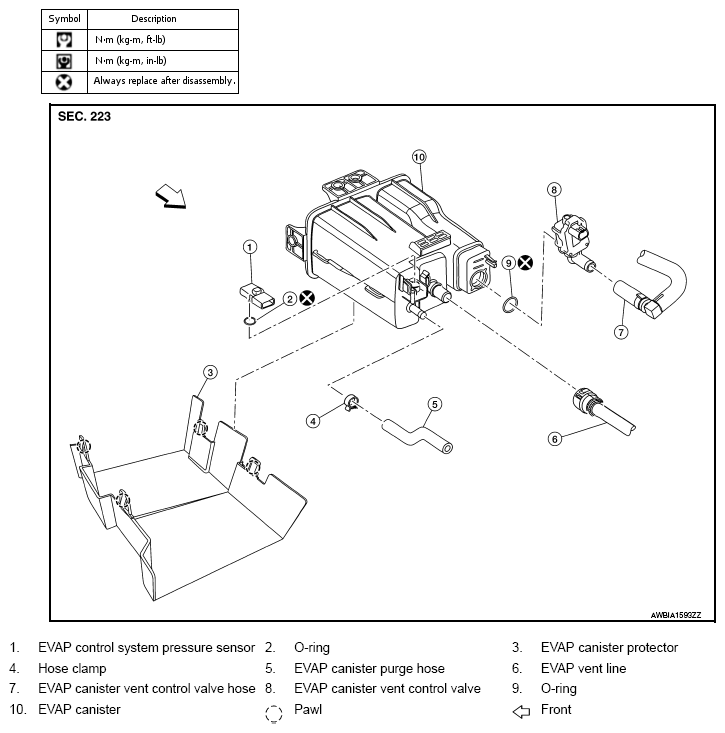 | Symbol | Description |
|---|---|
| | N·m (kg-m, ft-lb) |
| | N·m (kg-m, in-lb) |
| | Always replace after disassembly. |

SEC. 223

10

8

1

9

2

7

3

5

4

6

AWBIA1593ZZ

1. EVAP control system pressure sensor
2. O-ring
3. EVAP canister protector
4. Hose clamp
5. EVAP canister purge hose
6. EVAP vent line
7. EVAP canister vent control valve hose
8. EVAP canister vent control valve
9. O-ring
10. EVAP canister

Pawl

Front