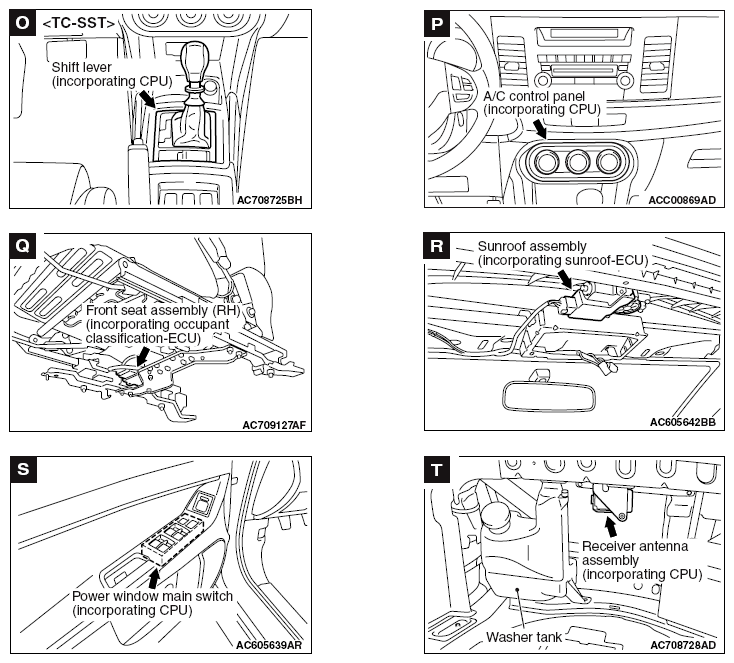 O
<TC-SST>
Shift lever (incorporating CPU)
AC708725BH

P
A/C control panel (incorporating CPU)
ACC00869AD

Q
Front seat assembly (RH) (incorporating occupant classification-ECU)
AC709127AF

R
Sunroof assembly (incorporating sunroof-ECU)
AC605642BB

S
Power window main switch (incorporating CPU)
AC605639AR

T
Receiver antenna assembly (incorporating CPU)
Washer tank
AC708728AD