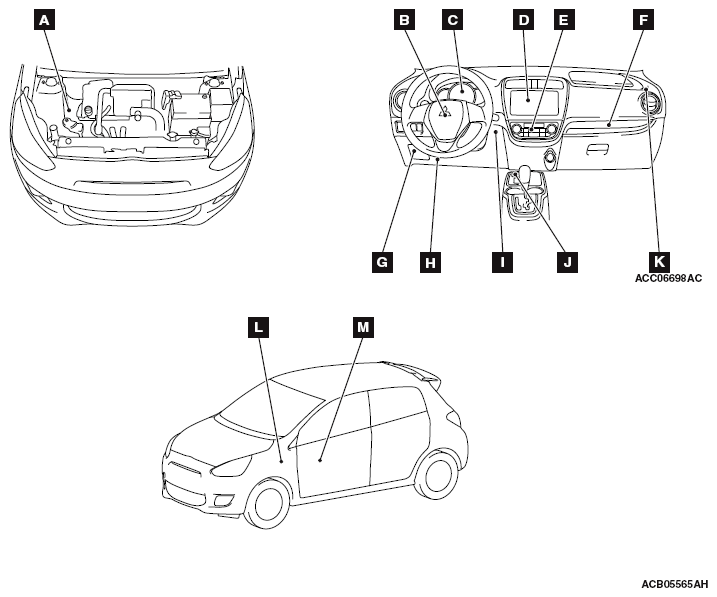 A

B C D E F

G H I J K

ACC06698AC

L M

ACB05565AH