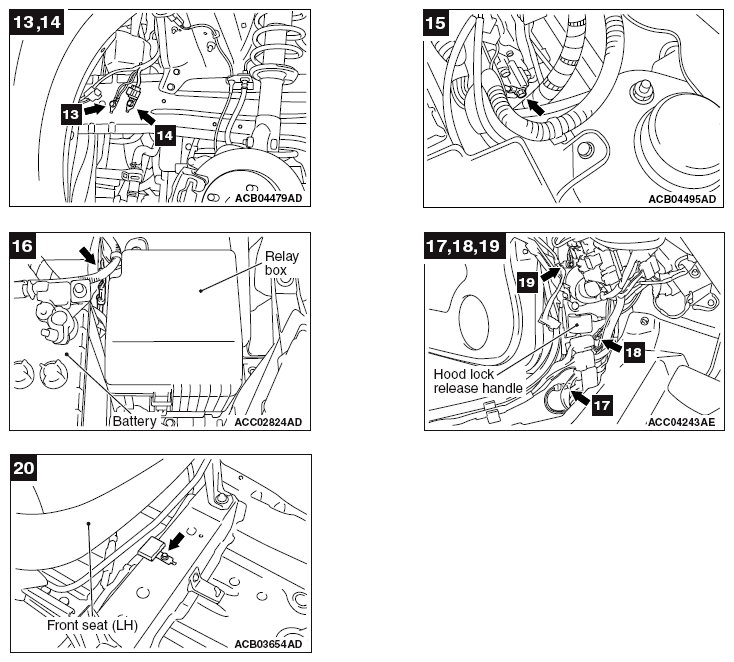 13,14

13

14

ACB04479AD

15

ACB04495AD

16

Relay box

Battery

ACC02824AD

17,18,19

19

18

Hood lock release handle

17

ACC04243AE

20

Front seat (LH)

ACB03654AD