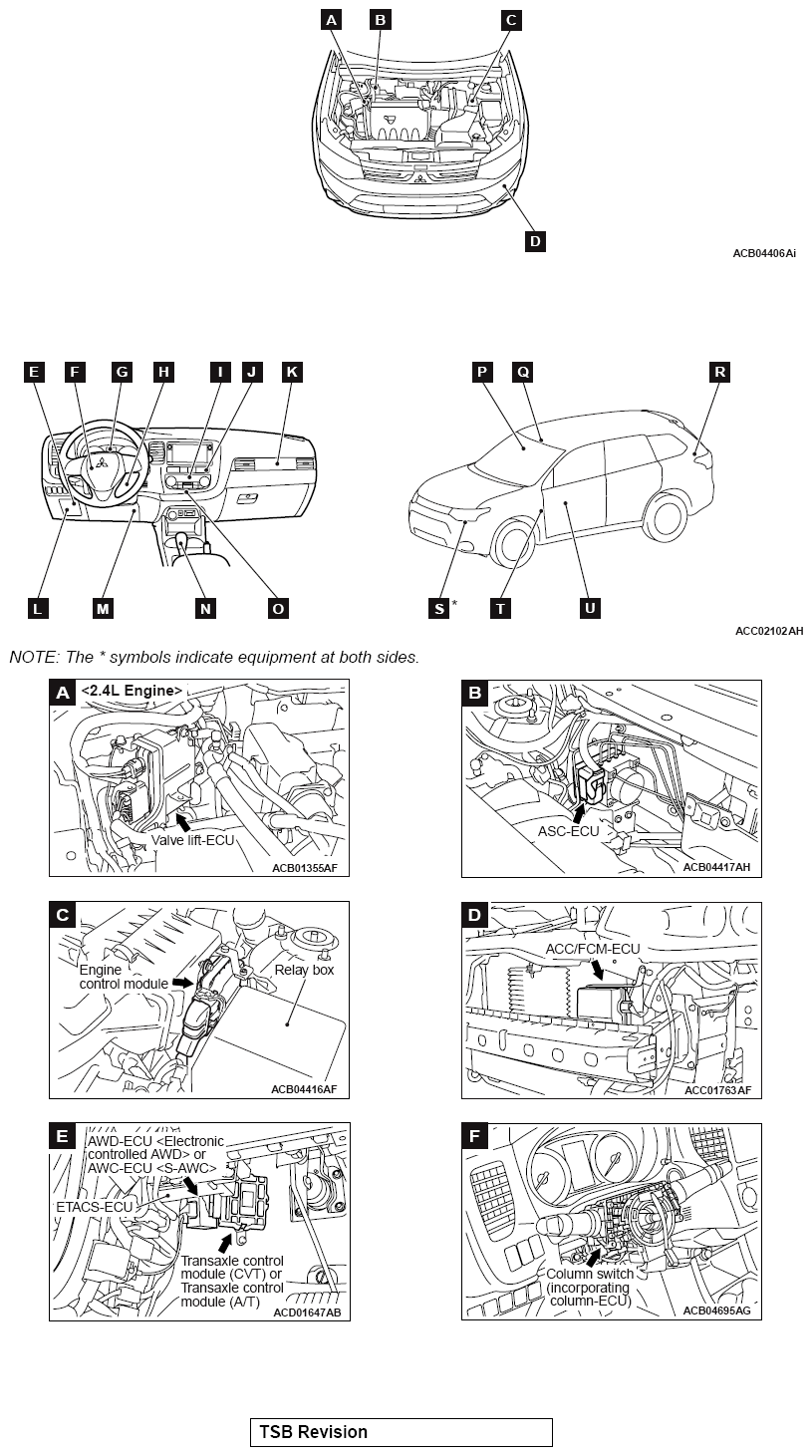 A B C

D

ACB04406Ai

E F G H I J K

L M N O

P Q R

S * T U

ACC02102AH

NOTE: The * symbols indicate equipment at both sides.

A <2.4L Engine>

Valve lift-ECU

ACB01355AF

B

ASC-ECU

ACB04417AH

C

Engine control module

Relay box

ACB04416AF

D

ACC/FCM-ECU

ACC01763AF

E

AWD-ECU <Electronic controlled AWD> or AWC-ECU <S-AWC>

ETACS-ECU

Transaxle control module (CVT) or Transaxle control module (A/T)

ACD01647AB

F

Column switch (incorporating column-ECU)

ACB04695AG

TSB Revision