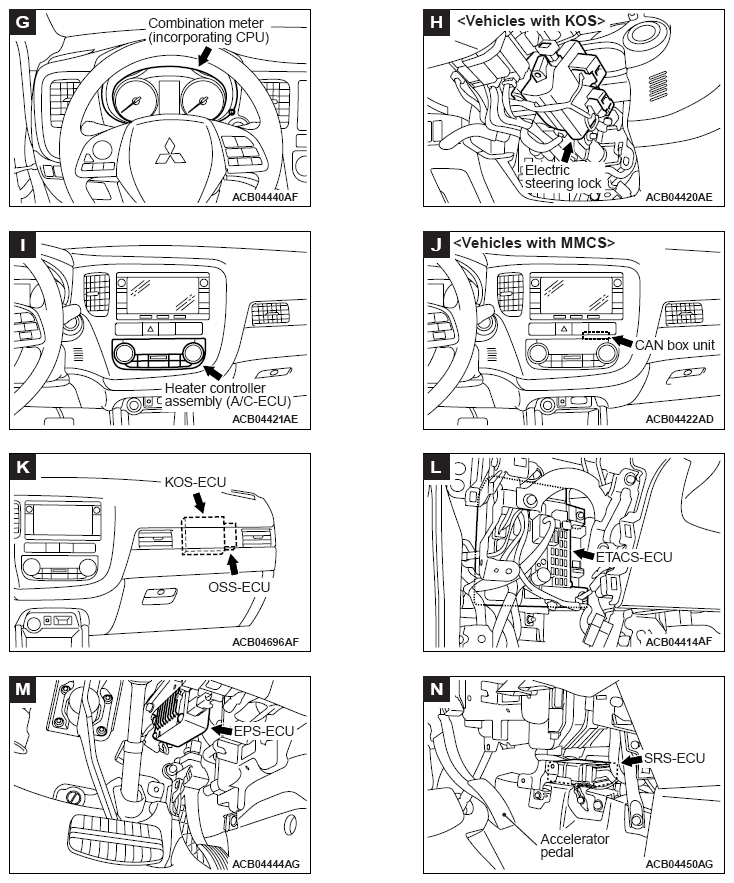 G
Combination meter (incorporating CPU)
ACB04440AF

H
<Vehicles with KOS>
Electric steering lock
ACB04420AE

I
Heater controller assembly (A/C-ECU)
ACB04421AE

J
<Vehicles with MMCS>
CAN box unit
ACB04422AD

K
KOS-ECU
OSS-ECU
ACB04696AF

L
ETACS-ECU
ACB04414AF

M
EPS-ECU
ACB04444AG

N
SRS-ECU
Accelerator pedal
ACB04450AG