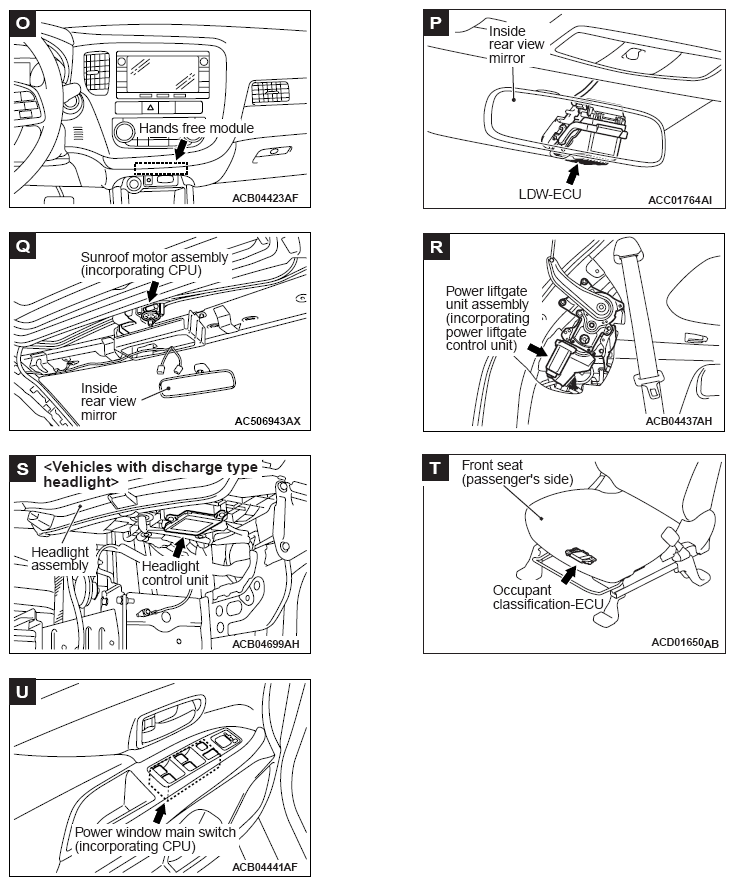 O
Hands free module
ACB04423AF

P
Inside rear view mirror
LDW-ECU
ACC01764AI

Q
Sunroof motor assembly (incorporating CPU)
Inside rear view mirror
AC506943AX

R
Power liftgate unit assembly (incorporating power liftgate control unit)
ACB04437AH

S
<Vehicles with discharge type headlight>
Headlight assembly
Headlight control unit
ACB04699AH

T
Front seat (passenger's side)
Occupant classification-ECU
ACD01650AB

U
Power window main switch (incorporating CPU)
ACB04441AF