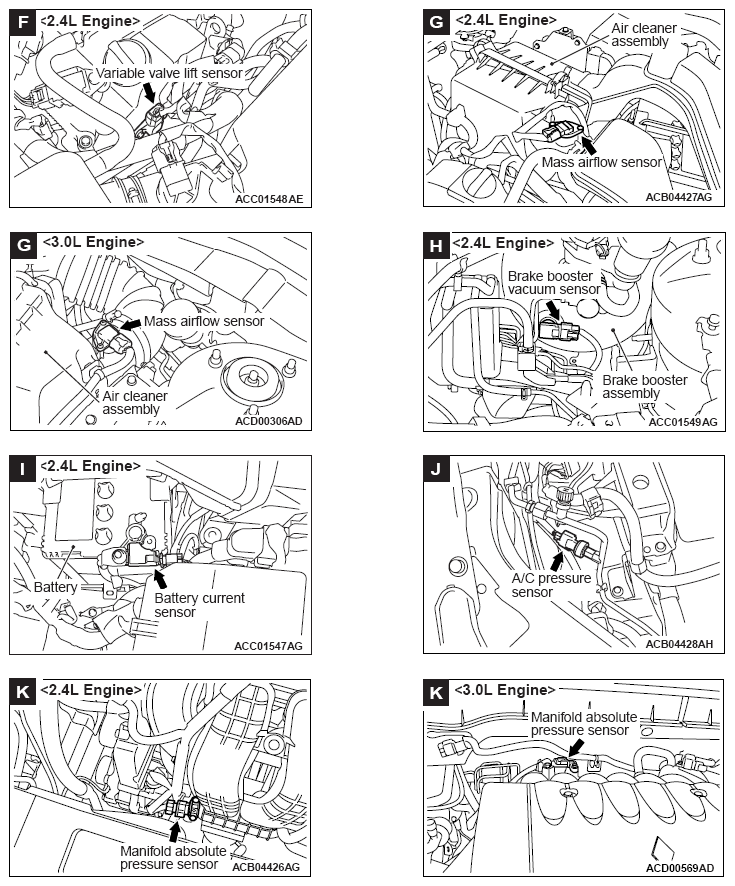 F <2.4L Engine>
Variable valve lift sensor
ACC01548AE

G <2.4L Engine>
Air cleaner assembly
Mass airflow sensor
ACB04427AG

G <3.0L Engine>
Mass airflow sensor
Air cleaner assembly
ACD00306AD

H <2.4L Engine>
Brake booster vacuum sensor
Brake booster assembly
ACC01549AG

I <2.4L Engine>
Battery
Battery current sensor
ACC01547AG

J
A/C pressure sensor
ACB04428AH

K <2.4L Engine>
Manifold absolute pressure sensor
ACB04426AG

K <3.0L Engine>
Manifold absolute pressure sensor
ACD00569AD