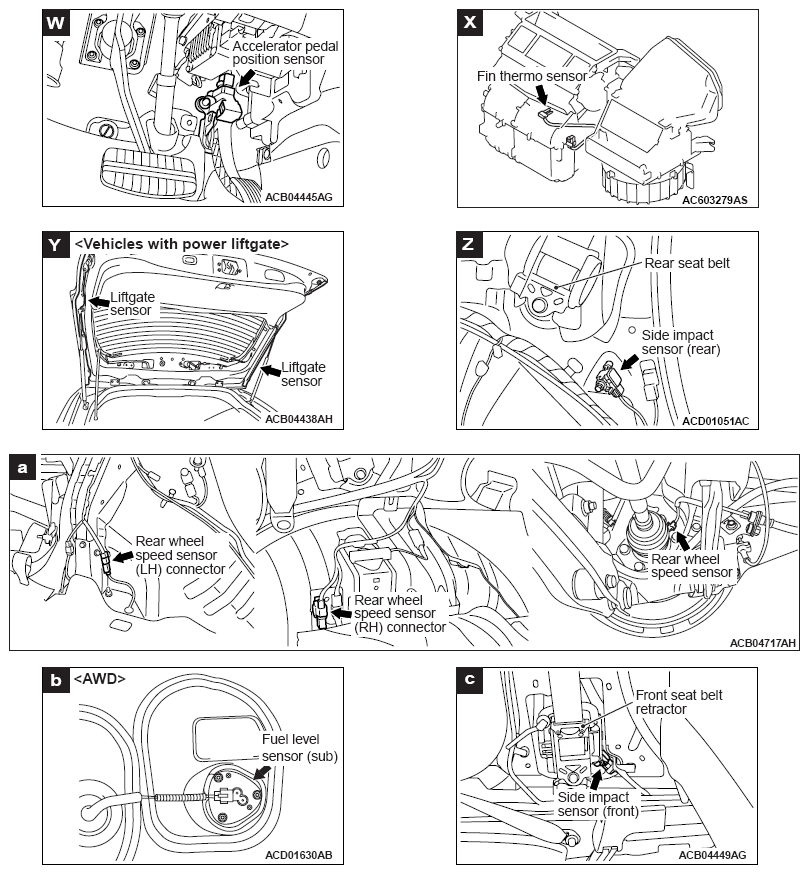 W
Accelerator pedal position sensor
ACB04445AG

X
Fin thermo sensor
AC603279AS

Y <Vehicles with power liftgate>
Liftgate sensor
Liftgate sensor
ACB04438AH

Z
Rear seat belt
Side impact sensor (rear)
ACD01051AC

a
Rear wheel speed sensor (LH) connector
Rear wheel speed sensor (RH) connector
Rear wheel speed sensor
ACB04717AH

b <AWD>
Fuel level sensor (sub)
ACD01630AB

c
Front seat belt retractor
Side impact sensor (front)
ACB04449AG