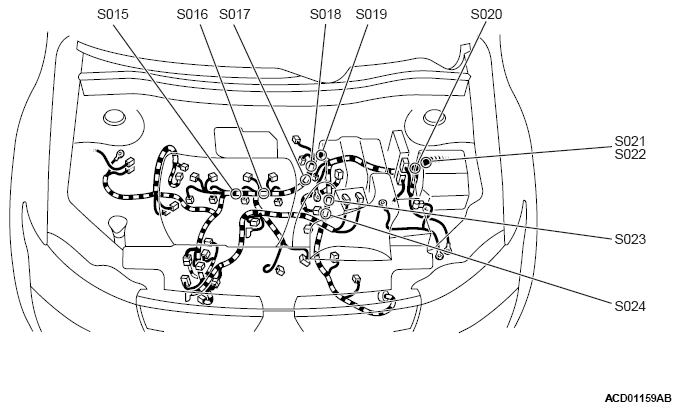 S015
S016
S017
S018
S019
S020
S021
S022
S023
S024

ACD01159AB