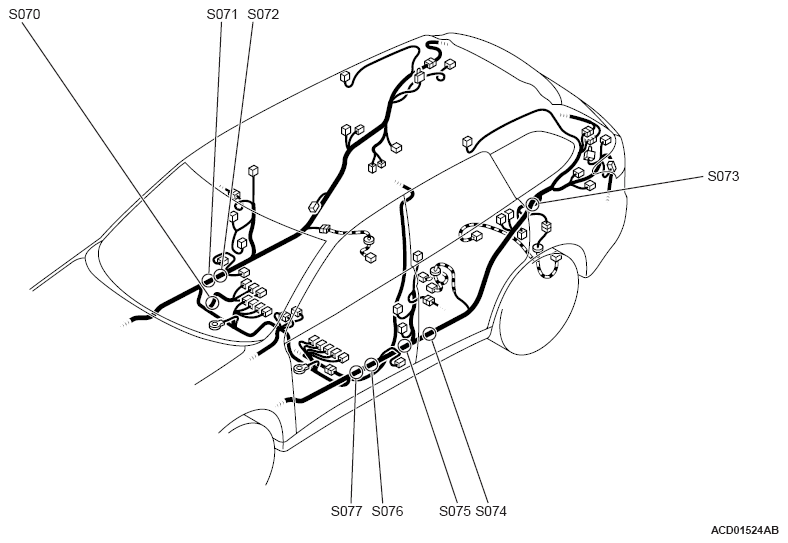 S070
S071
S072
S073
S077
S076
S075
S074
ACD01524AB