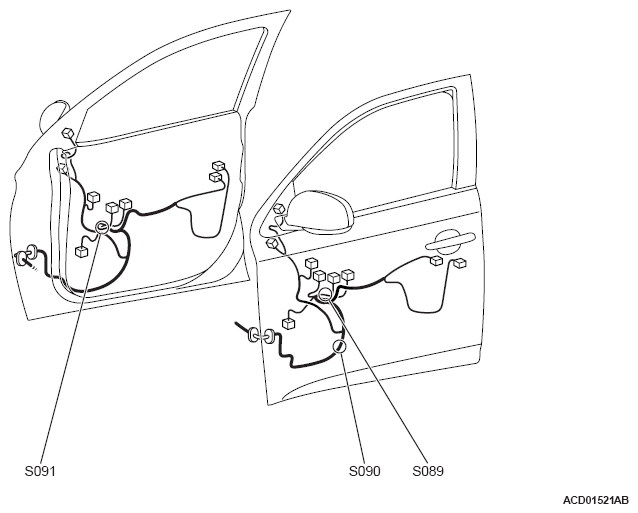 S091

S090

S089

ACD01521AB