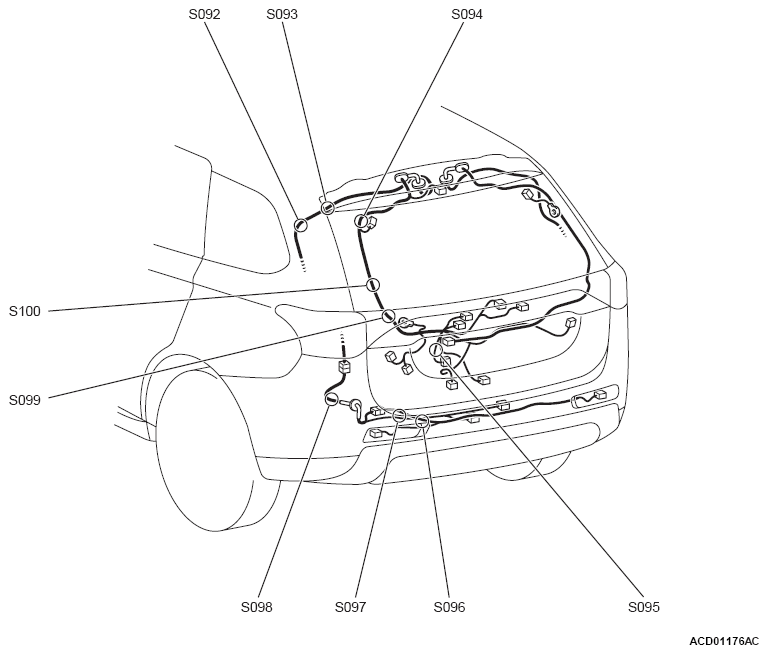 S092
S093
S094
S100
S099
S098
S097
S096
S095
ACD01176AC