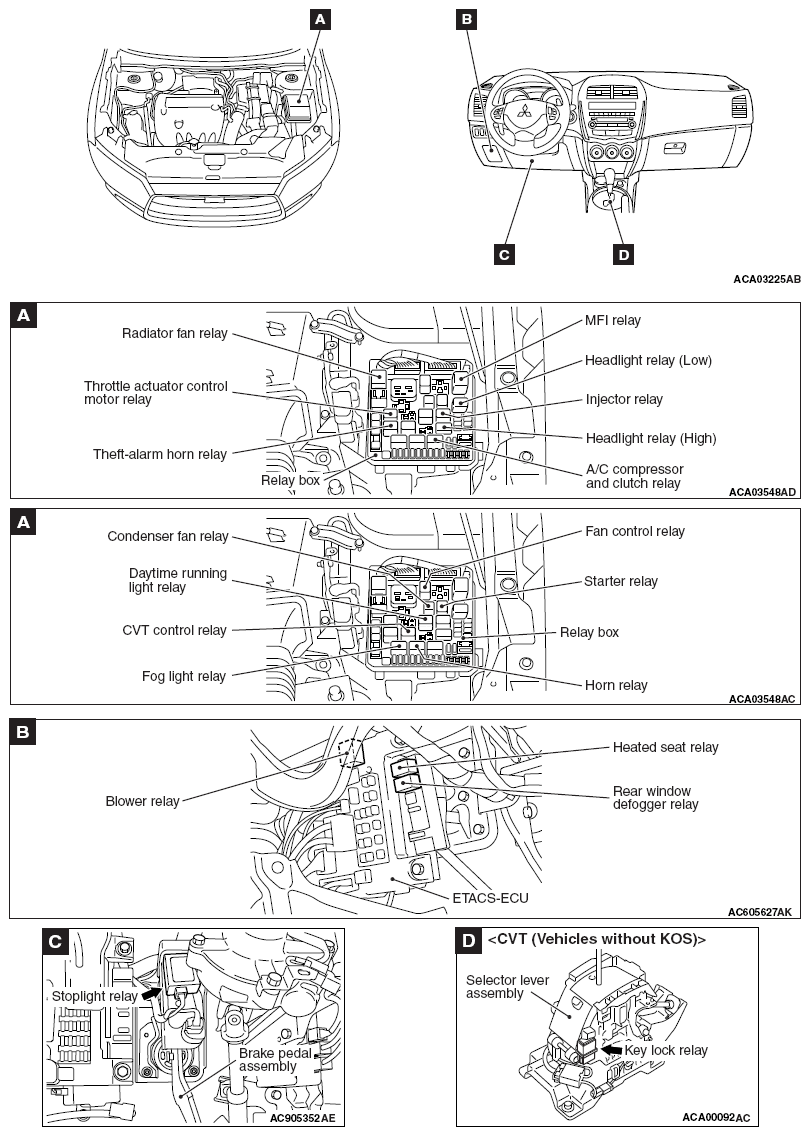 A

B

C

D

ACA03225AB

A

Radiator fan relay

Throttle actuator control motor relay

Theft-alarm horn relay

Relay box

MFI relay

Headlight relay (Low)

Injector relay

Headlight relay (High)

A/C compressor and clutch relay

ACA03548AD

A

Condenser fan relay

Daytime running light relay

CVT control relay

Fog light relay

Fan control relay

Starter relay

Relay box

Horn relay

ACA03548AC

B

Blower relay

Heated seat relay

Rear window defogger relay

ETACS-ECU

AC605627AK

C

Stoplight relay

Brake pedal assembly

AC905352AE

D

<CVT (Vehicles without KOS)>

Selector lever assembly

Key lock relay

ACA00092AC