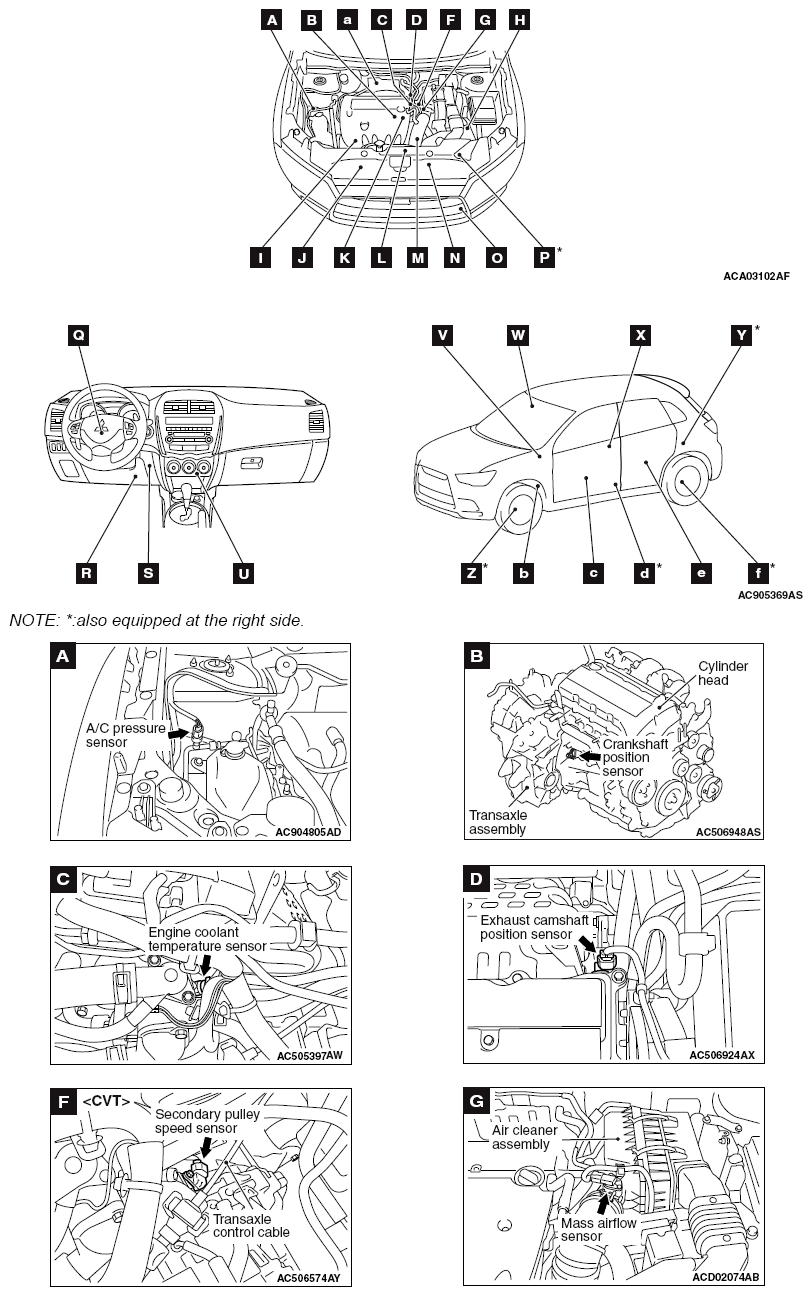 A B a C D F G H

I J K L M N O P *

ACA03102AF

Q

R S U

V W X Y *

Z * b c d * e f *

AC905369AS

NOTE: *:also equipped at the right side.

A

A/C pressure sensor

AC904805AD

B

Cylinder head

Crankshaft position sensor

Transaxle assembly

AC506948AS

C

Engine coolant temperature sensor

AC505397AW

D

Exhaust camshaft position sensor

AC506924AX

F

<CVT>

Secondary pulley speed sensor

Transaxle control cable

AC506574AY

G

Air cleaner assembly

Mass airflow sensor

ACD02074AB