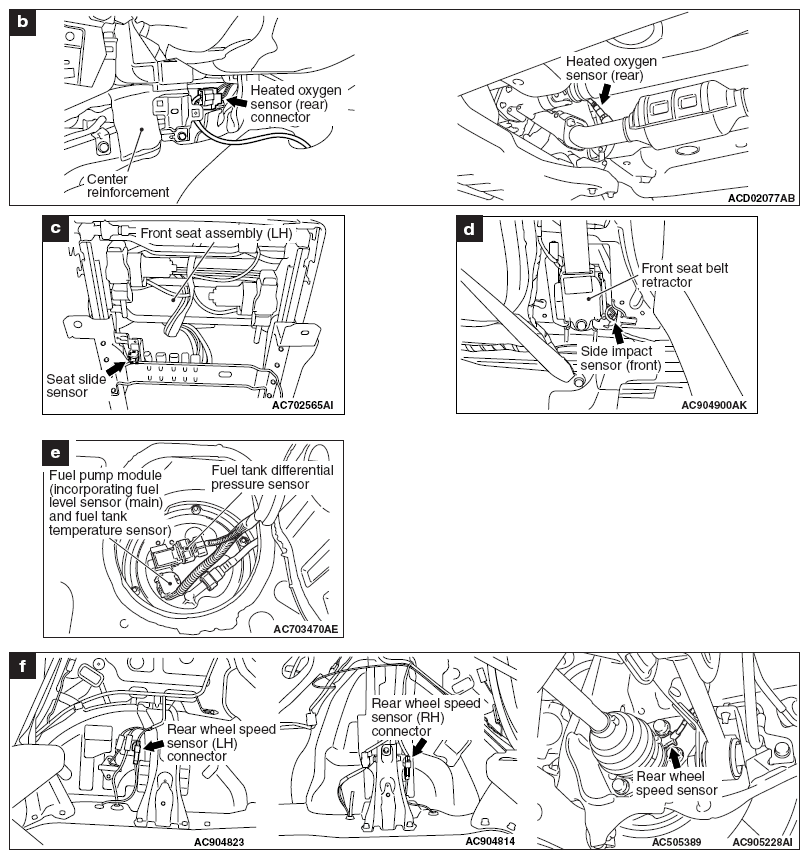 b

Heated oxygen sensor (rear) connector

Center reinforcement

Heated oxygen sensor (rear)

ACD02077AB

c

Front seat assembly (LH)

Seat slide sensor

AC702565AI

d

Front seat belt retractor

Side impact sensor (front)

AC904900AK

e

Fuel pump module (incorporating fuel level sensor (main) and fuel tank temperature sensor)

Fuel tank differential pressure sensor

AC703470AE

f

Rear wheel speed sensor (LH) connector

AC904823

Rear wheel speed sensor (RH) connector

AC904814

Rear wheel speed sensor

AC505389

AC905228AI