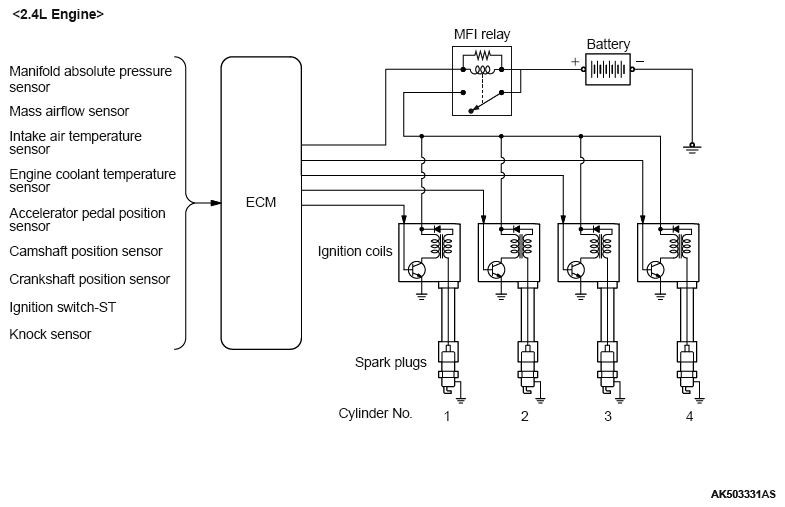 <2.4L Engine>

Manifold absolute pressure sensor
Mass airflow sensor
Intake air temperature sensor
Engine coolant temperature sensor
Accelerator pedal position sensor
Camshaft position sensor
Crankshaft position sensor
Ignition switch-ST
Knock sensor

ECM

MFI relay

Battery
+
−

Ignition coils

Spark plugs

Cylinder No.
1
2
3
4

AK503331AS