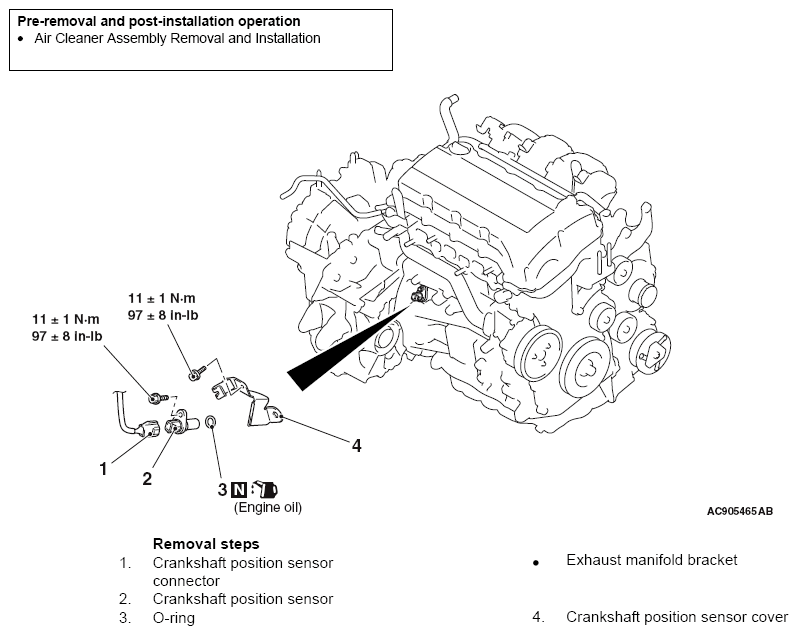 Pre-removal and post-installation operation
• Air Cleaner Assembly Removal and Installation

11 ± 1 N·m
97 ± 8 in-lb

11 ± 1 N·m
97 ± 8 in-lb

1

2

3 N

(Engine oil)

4

AC905465AB

Removal steps
1. Crankshaft position sensor connector
2. Crankshaft position sensor
3. O-ring

• Exhaust manifold bracket

4. Crankshaft position sensor cover