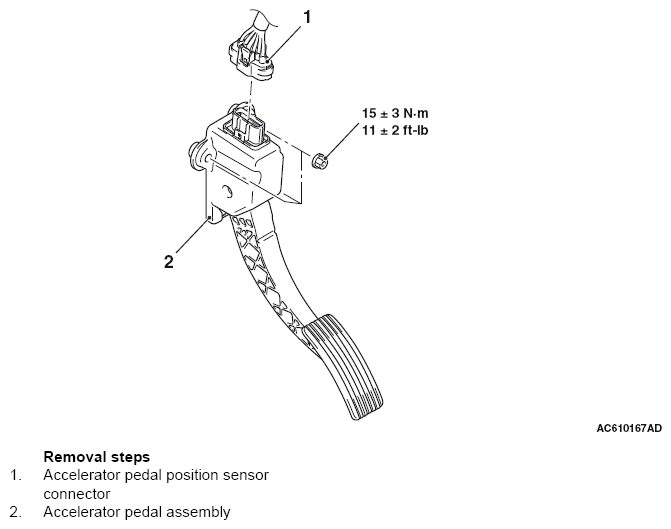 1

15 ± 3 N·m
11 ± 2 ft-lb

2

AC610167AD

Removal steps
1. Accelerator pedal position sensor connector
2. Accelerator pedal assembly