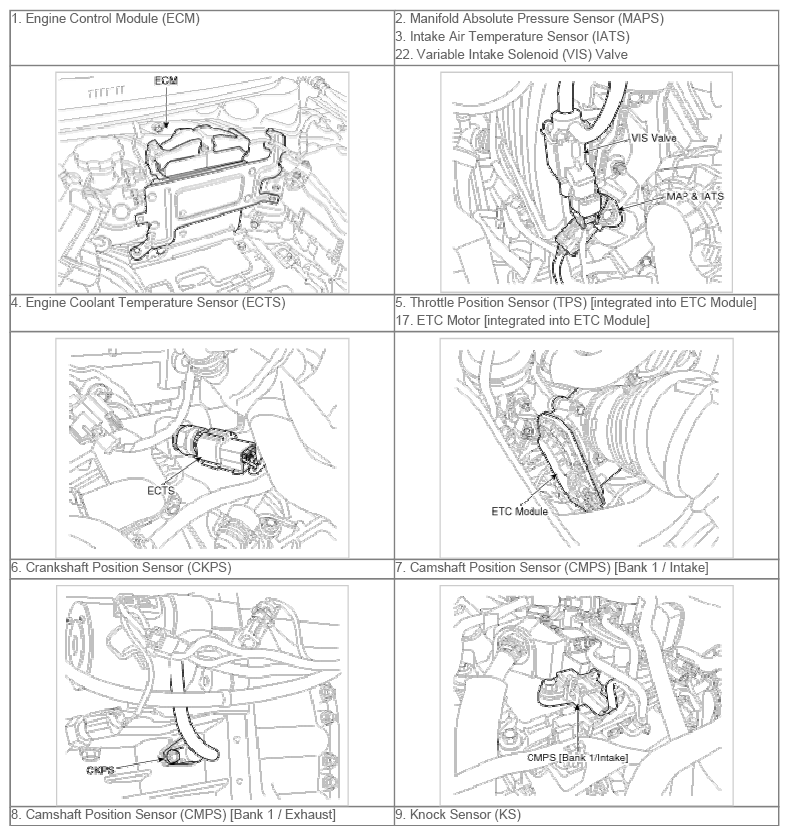 | 1. Engine Control Module (ECM) | 2. Manifold Absolute Pressure Sensor (MAPS)<br>3. Intake Air Temperature Sensor (IATS)<br>22. Variable Intake Solenoid (VIS) Valve |
|---|---|
| ECM | VIS Valve<br>MAP & IATS |
| 4. Engine Coolant Temperature Sensor (ECTS) | 5. Throttle Position Sensor (TPS) [integrated into ETC Module]<br>17. ETC Motor [integrated into ETC Module] |
| ECTS | ETC Module |
| 6. Crankshaft Position Sensor (CKPS) | 7. Camshaft Position Sensor (CMPS) [Bank 1 / Intake] |
| CKPS | CMPS [Bank 1/Intake] |
| 8. Camshaft Position Sensor (CMPS) [Bank 1 / Exhaust] | 9. Knock Sensor (KS) |