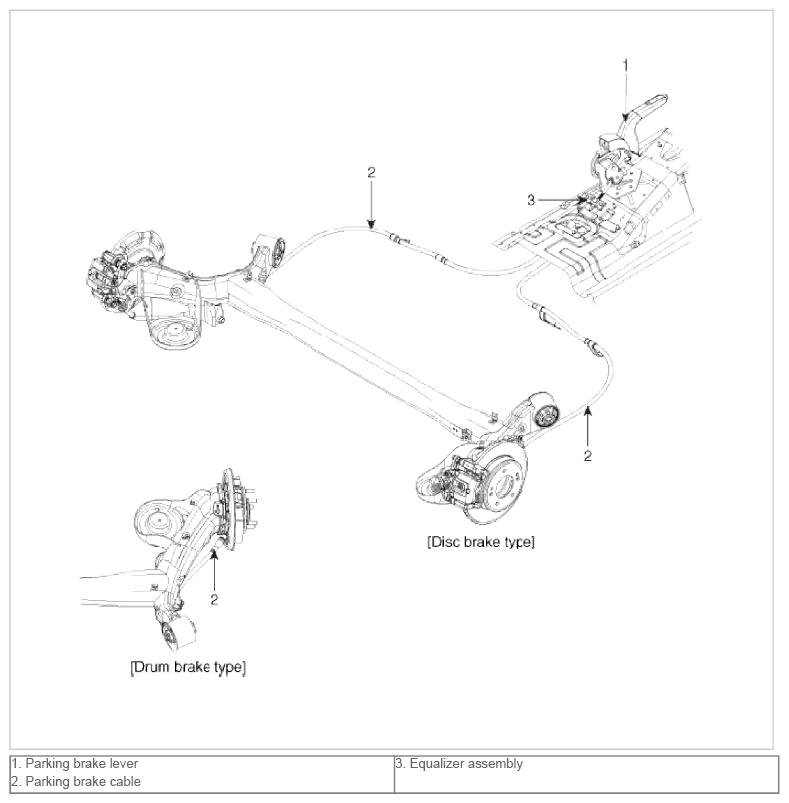 1

2

3

2

[Disc brake type]

2

[Drum brake type]

| 1. Parking brake lever<br>2. Parking brake cable | 3. Equalizer assembly |
|---|---|