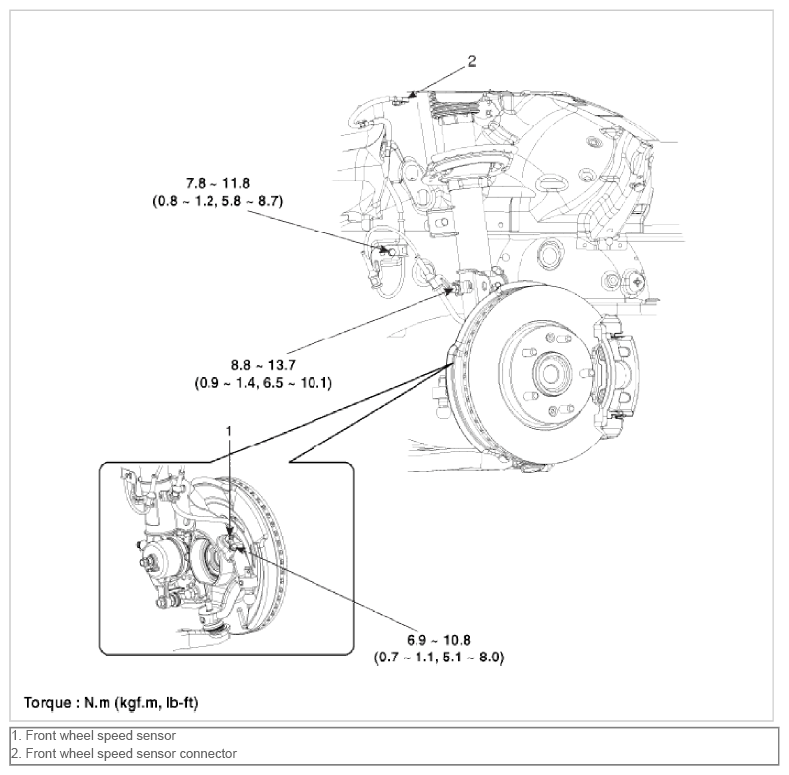 2

7.8 ~ 11.8
(0.8 ~ 1.2, 5.8 ~ 8.7)

8.8 ~ 13.7
(0.9 ~ 1.4, 6.5 ~ 10.1)

1

6.9 ~ 10.8
(0.7 ~ 1.1, 5.1 ~ 8.0)

Torque : N.m (kgf.m, lb-ft)

1. Front wheel speed sensor
2. Front wheel speed sensor connector