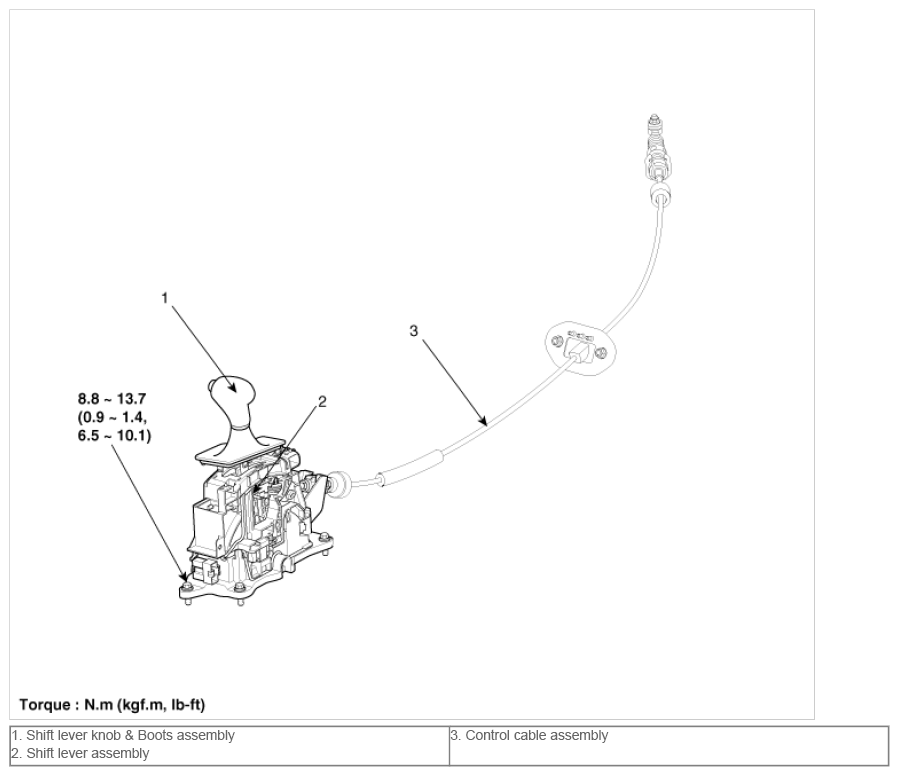 1

3

2

8.8 ~ 13.7
(0.9 ~ 1.4,
6.5 ~ 10.1)

Torque : N.m (kgf.m, lb-ft)

| 1. Shift lever knob & Boots assembly<br>2. Shift lever assembly | 3. Control cable assembly |
|---|---|