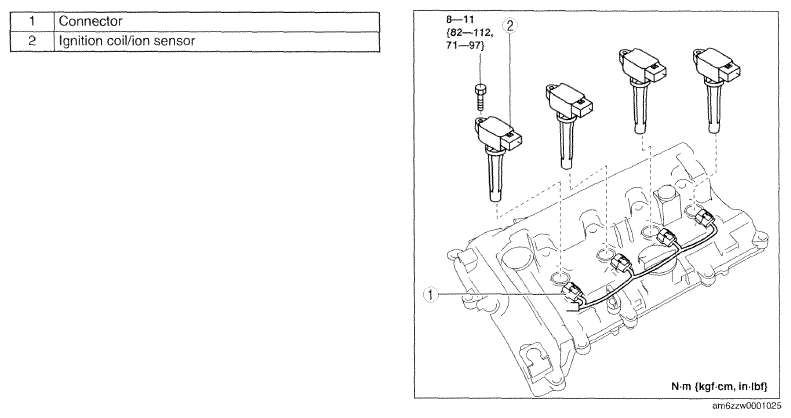 | 1 | Connector |
|---|---|
| 2 | Ignition coil/ion sensor |

8—11 {82—112, 71—97}

2

1

N·m {kgf·cm, in·lbf}

am6zzw0001025