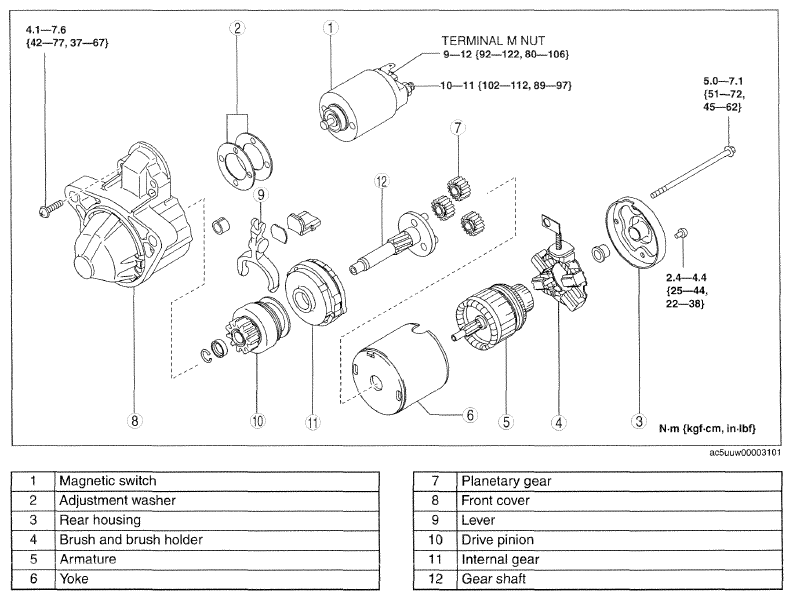 4.1—7.6
{42—77, 37—67}

2

1

TERMINAL M NUT
9—12 {92—122, 80—106}

10—11 {102—112, 89—97}

5.0—7.1
{51—72,
45—62}

7

9

12

2.4—4.4
{25—44,
22—38}

8

10

11

6

5

4

3

N·m {kgf·cm, in·lbf}

ac5uuw00003101

| 1 | Magnetic switch |
|---|---|
| 2 | Adjustment washer |
| 3 | Rear housing |
| 4 | Brush and brush holder |
| 5 | Armature |
| 6 | Yoke |

| 7 | Planetary gear |
|---|---|
| 8 | Front cover |
| 9 | Lever |
| 10 | Drive pinion |
| 11 | Internal gear |
| 12 | Gear shaft |