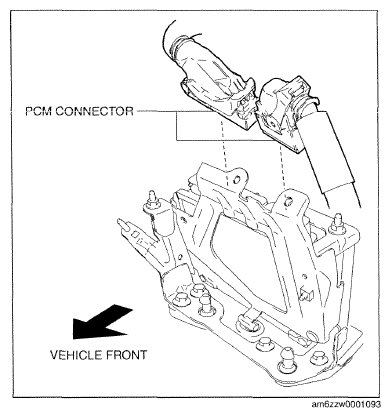 PCM CONNECTOR

VEHICLE FRONT

am6zzw0001093