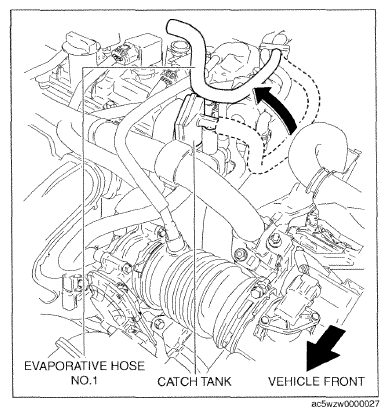 EVAPORATIVE HOSE NO.1

CATCH TANK

VEHICLE FRONT

ac5wzw0000027