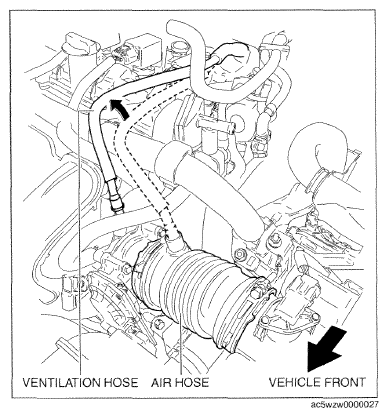 VENTILATION HOSE AIR HOSE VEHICLE FRONT

ac5wzw0000027