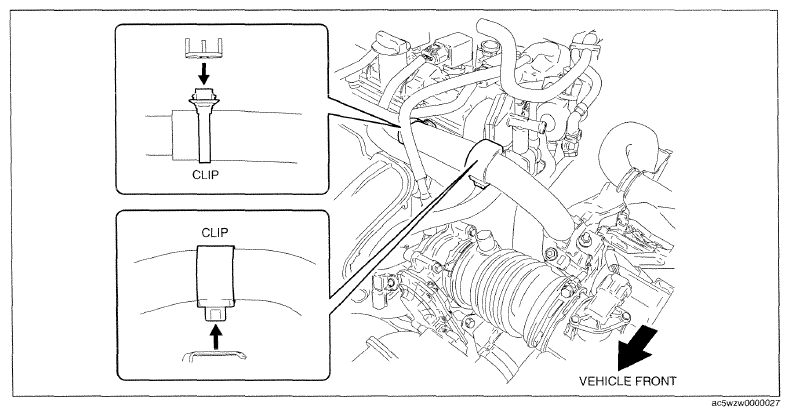 CLIP

CLIP

VEHICLE FRONT

ac5wzw0000027