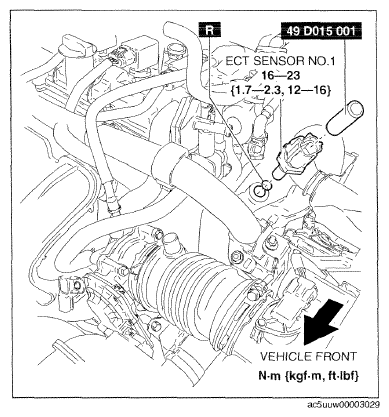 R

49 D015 001

ECT SENSOR NO.1
16—23
{1.7—2.3, 12—16}

VEHICLE FRONT

N·m {kgf·m, ft·lbf}

ac5uuw00003029