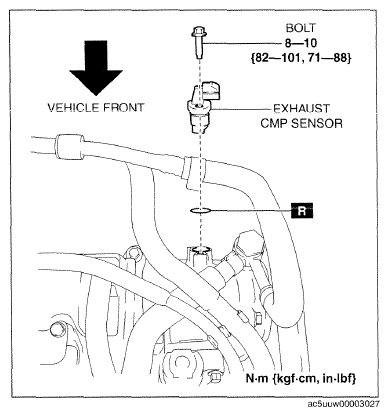 BOLT
8—10
{82—101, 71—88}

VEHICLE FRONT

EXHAUST
CMP SENSOR

R

N·m {kgf·cm, in·lbf}

ac5uuw00003027