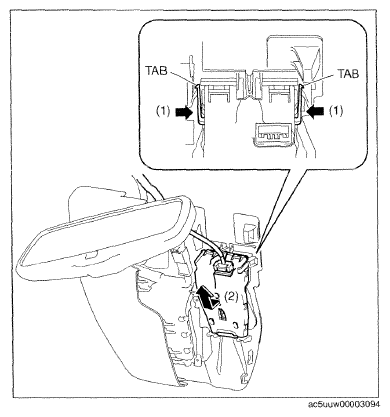 TAB
TAB
(1)
(1)
(2)
ac5uuw00003094