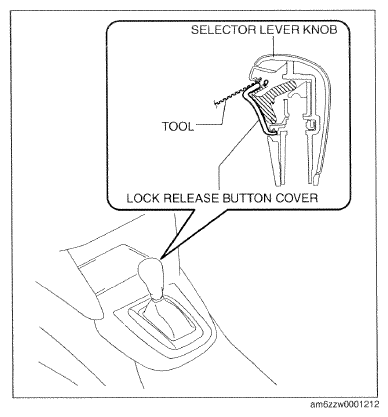 SELECTOR LEVER KNOB

TOOL

LOCK RELEASE BUTTON COVER

am6zzw0001212