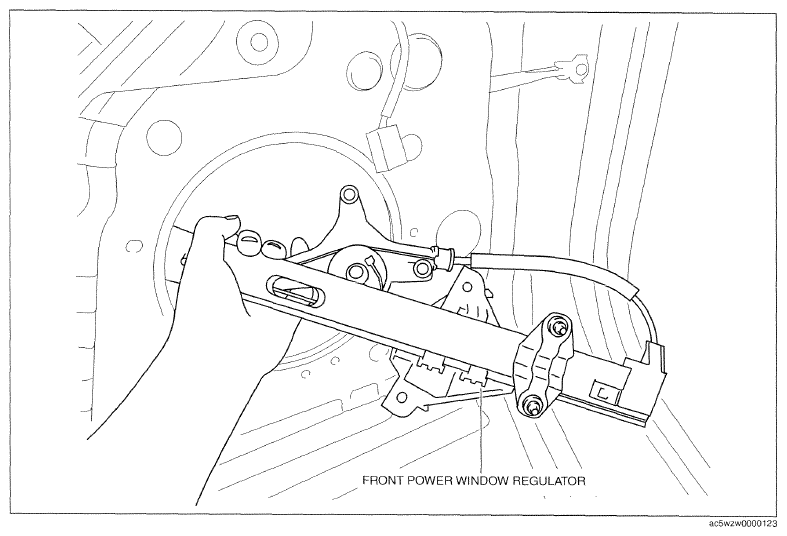 FRONT POWER WINDOW REGULATOR

ac5wzw0000123