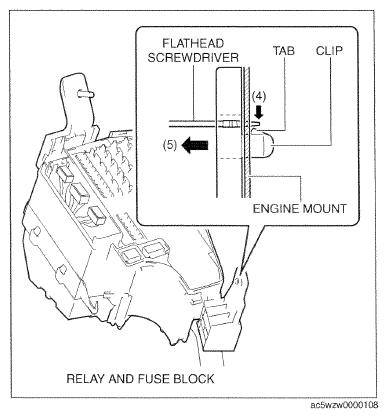 FLATHEAD SCREWDRIVER

TAB

CLIP

(4)

(5)

ENGINE MOUNT

RELAY AND FUSE BLOCK

ac5wzw0000108