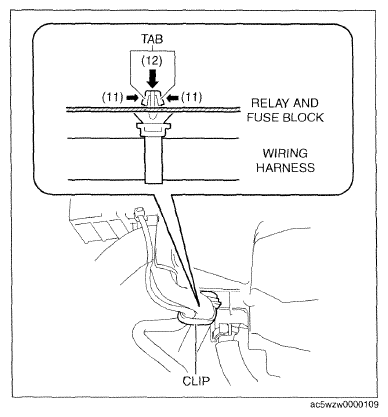 TAB

(12)

(11)

(11)

RELAY AND FUSE BLOCK

WIRING HARNESS

CLIP

ac5wzw0000109