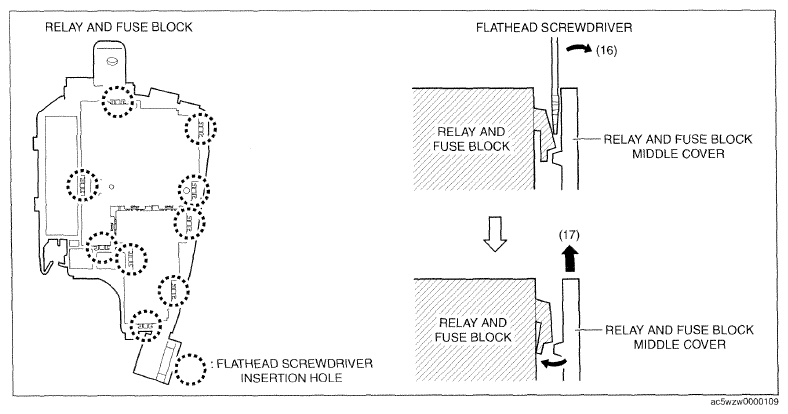 RELAY AND FUSE BLOCK

: FLATHEAD SCREWDRIVER INSERTION HOLE

FLATHEAD SCREWDRIVER

(16)

RELAY AND FUSE BLOCK

RELAY AND FUSE BLOCK MIDDLE COVER

(17)

RELAY AND FUSE BLOCK

RELAY AND FUSE BLOCK MIDDLE COVER

ac5wzw0000109