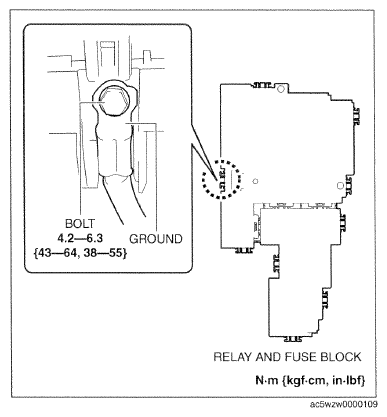 BOLT
4.2—6.3
{43—64, 38—55}

GROUND

RELAY AND FUSE BLOCK

N·m {kgf·cm, in·lbf}

ac5wzw0000109