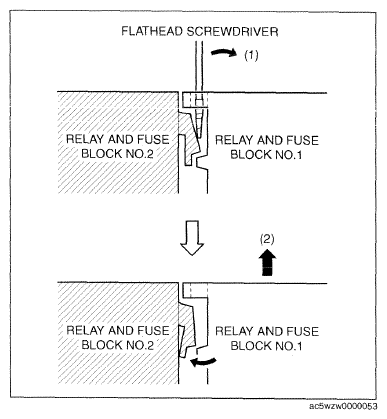 FLATHEAD SCREWDRIVER

(1)

RELAY AND FUSE BLOCK NO.2

RELAY AND FUSE BLOCK NO.1

(2)

RELAY AND FUSE BLOCK NO.2

RELAY AND FUSE BLOCK NO.1

ac5wzw0000053