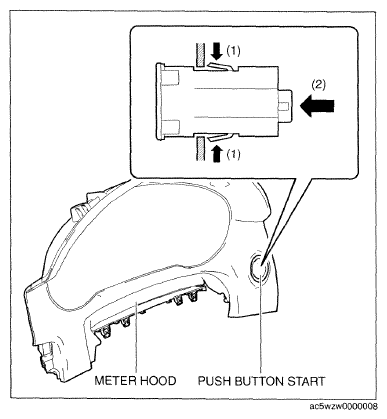 (1)
(2)
(1)
METER HOOD
PUSH BUTTON START
ac5wzw0000008