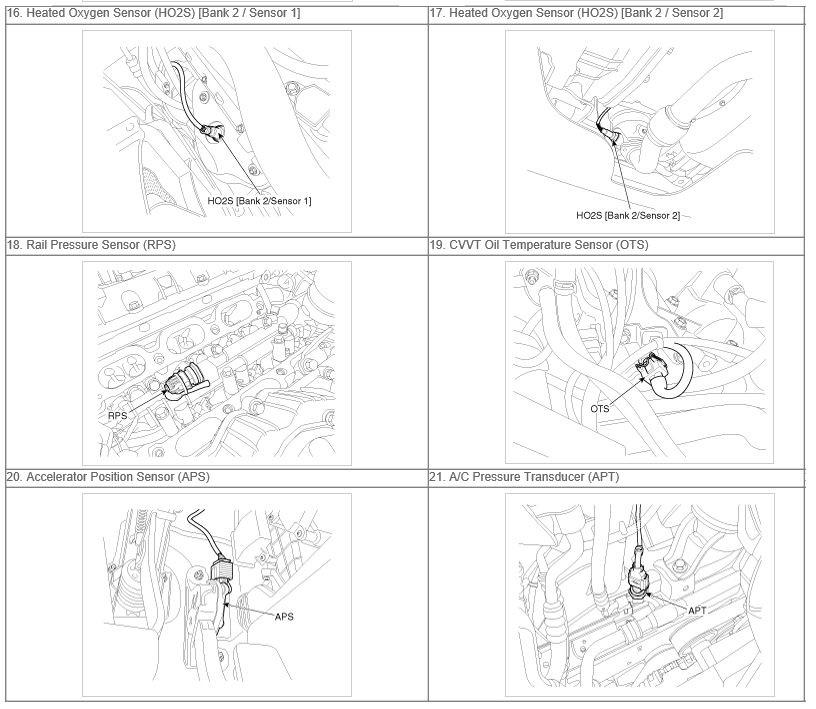 | 16. Heated Oxygen Sensor (HO2S) [Bank 2 / Sensor 1] | 17. Heated Oxygen Sensor (HO2S) [Bank 2 / Sensor 2] |
|---|---|
| HO2S [Bank 2/Sensor 1] | HO2S [Bank 2/Sensor 2] |
| 18. Rail Pressure Sensor (RPS) | 19. CVVT Oil Temperature Sensor (OTS) |
| RPS | OTS |
| 20. Accelerator Position Sensor (APS) | 21. A/C Pressure Transducer (APT) |
| APS | APT |