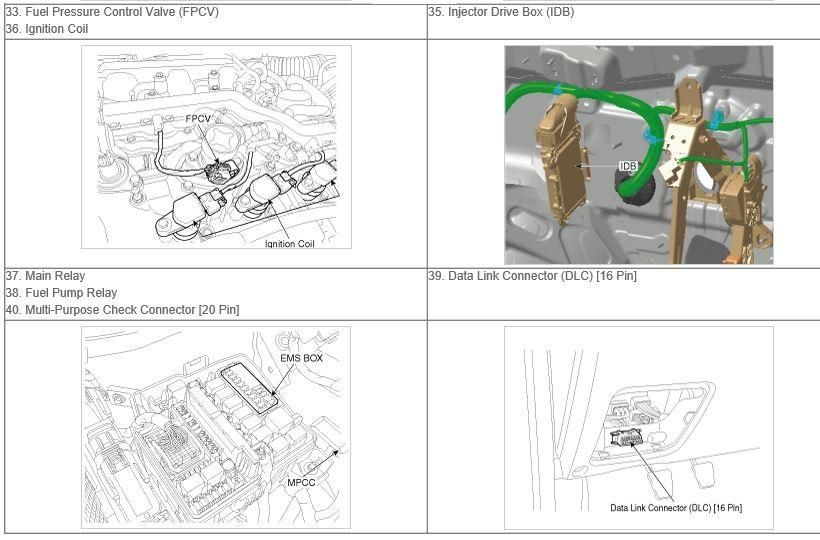 | 33. Fuel Pressure Control Valve (FPCV) 36. Ignition Coil | 35. Injector Drive Box (IDB) |
|---|---|
| FPCV Ignition Coil | IDB |
| 37. Main Relay 38. Fuel Pump Relay 40. Multi-Purpose Check Connector [20 Pin] | 39. Data Link Connector (DLC) [16 Pin] |
| EMS BOX MPCC | Data Link Connector (DLC) [16 Pin] |