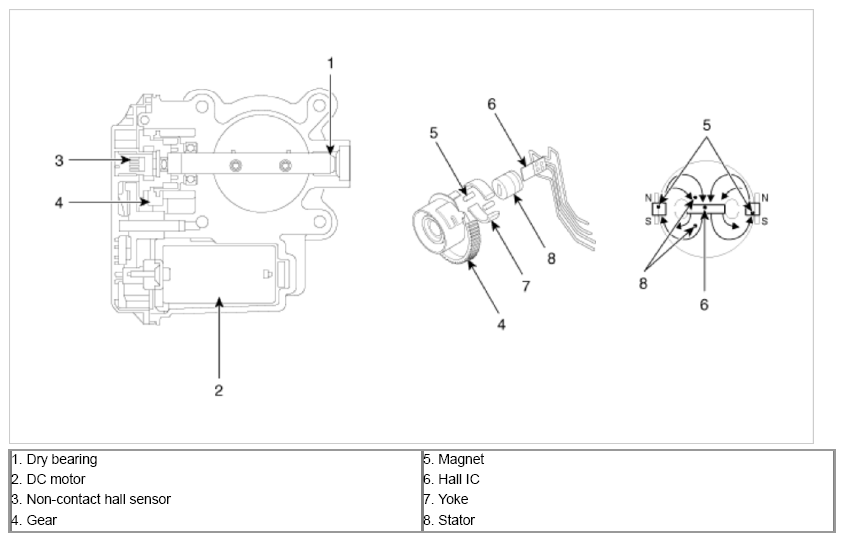 1
3
4
2

6
5
8
7
4

5
N
S
N
S
8
6

| 1. Dry bearing | 5. Magnet |
|---|---|
| 2. DC motor | 6. Hall IC |
| 3. Non-contact hall sensor | 7. Yoke |
| 4. Gear | 8. Stator |