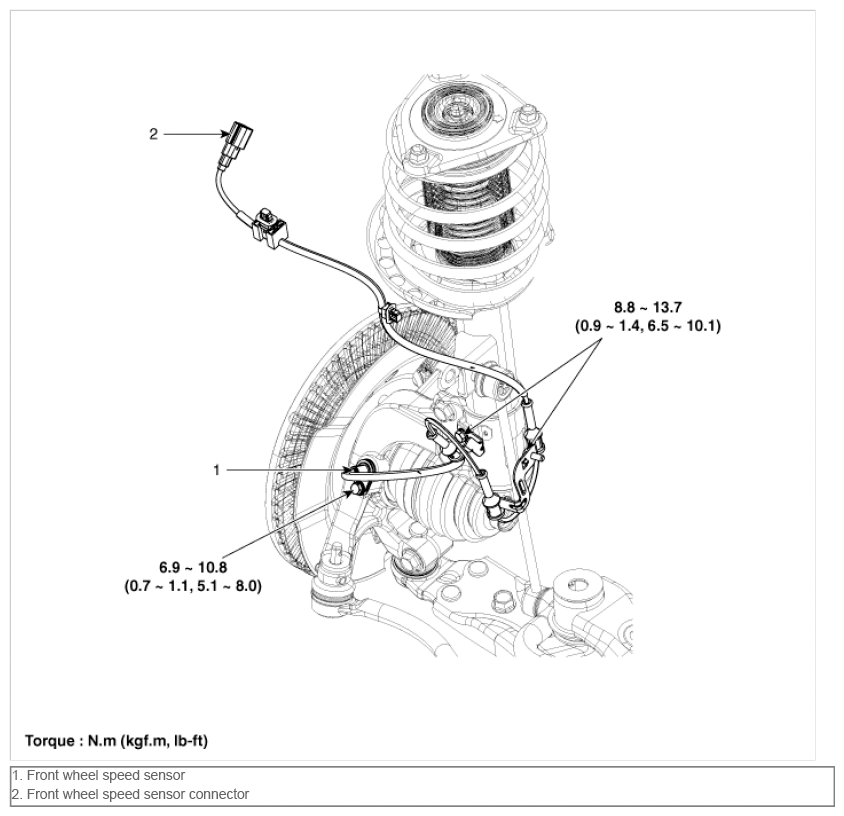 2

8.8 ~ 13.7
(0.9 ~ 1.4, 6.5 ~ 10.1)

1

6.9 ~ 10.8
(0.7 ~ 1.1, 5.1 ~ 8.0)

Torque : N.m (kgf.m, lb-ft)

1. Front wheel speed sensor
2. Front wheel speed sensor connector