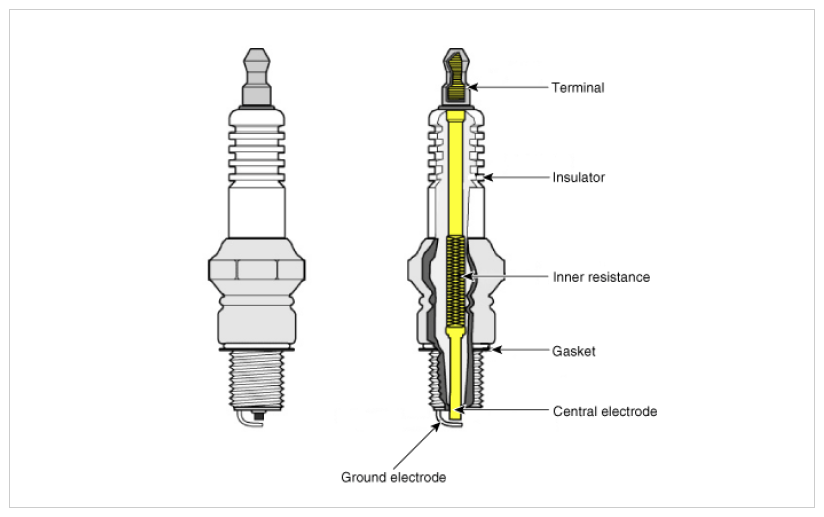 Terminal
Insulator
Inner resistance
Gasket
Central electrode
Ground electrode