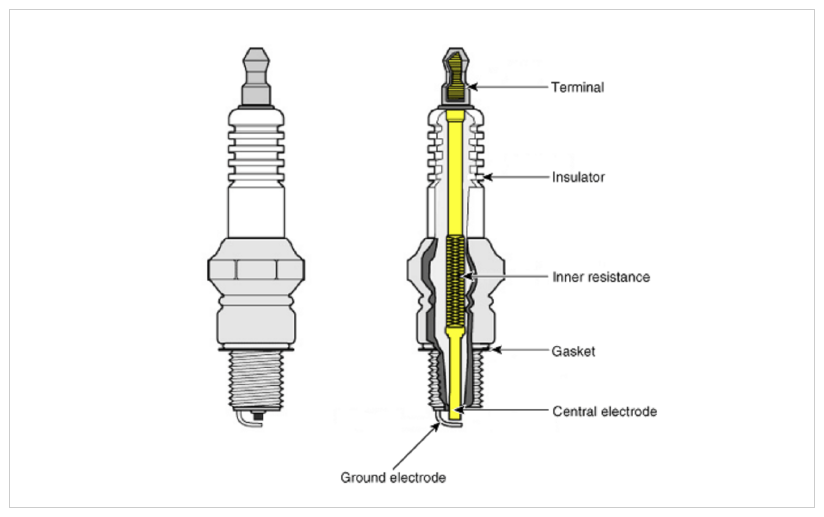 Terminal
Insulator
Inner resistance
Gasket
Central electrode
Ground electrode