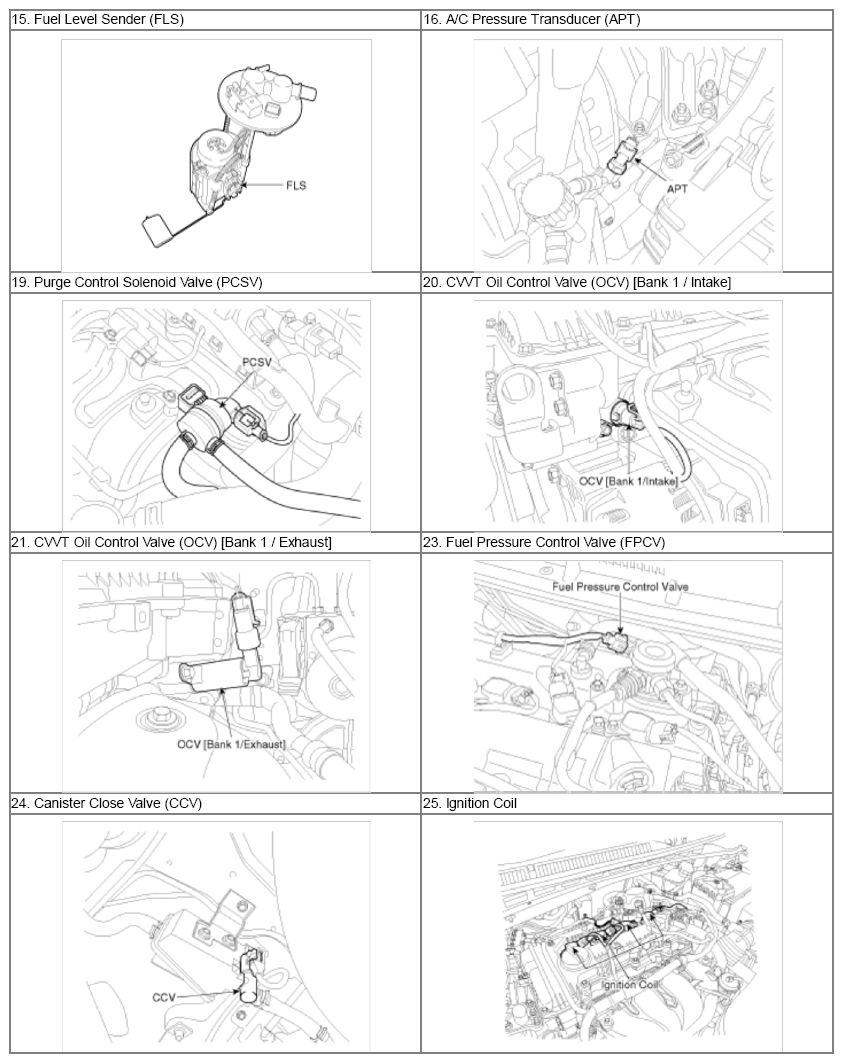 | 15. Fuel Level Sender (FLS) | 16. A/C Pressure Transducer (APT) |
|---|---|
| FLS | APT |
| 19. Purge Control Solenoid Valve (PCSV) | 20. CVVT Oil Control Valve (OCV) [Bank 1 / Intake] |
| PCSV | OCV [Bank 1/Intake] |
| 21. CVVT Oil Control Valve (OCV) [Bank 1 / Exhaust] | 23. Fuel Pressure Control Valve (FPCV) |
| OCV [Bank 1/Exhaust] | Fuel Pressure Control Valve |
| 24. Canister Close Valve (CCV) | 25. Ignition Coil |
| CCV | Ignition Coil |