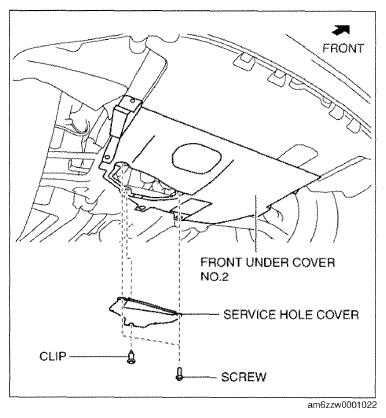 FRONT

FRONT UNDER COVER NO.2

SERVICE HOLE COVER

CLIP

SCREW

am6zzw0001022